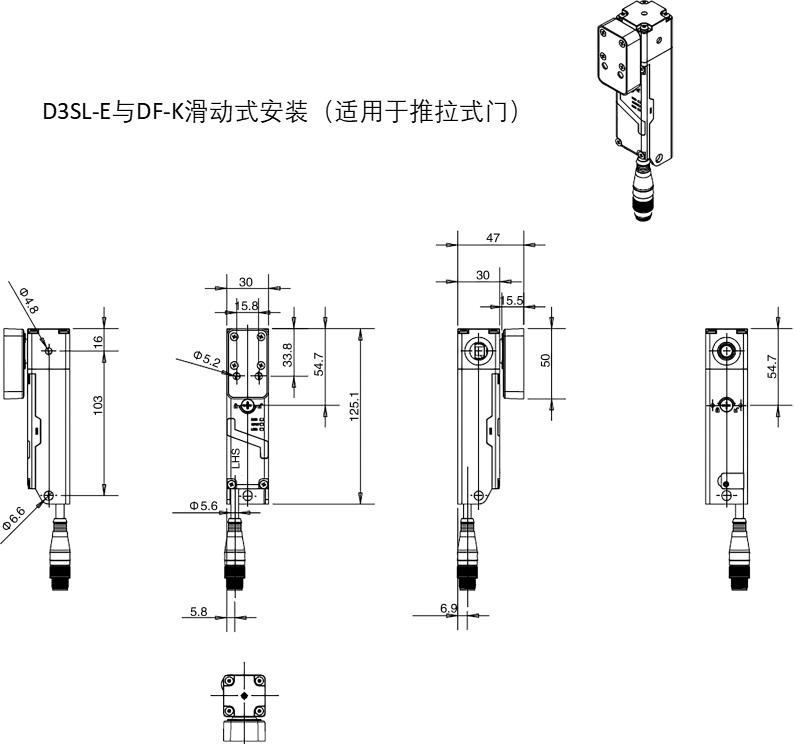 D3SL-E与DF-K滑动式安装（适用于推拉式门）

Φ4.8
16
103
Φ6.6

30
15.8
Φ5.2
33.8
54.7
125.1
LHS
Φ5.6
5.8

47
30
15.5
50
6.9

54.7